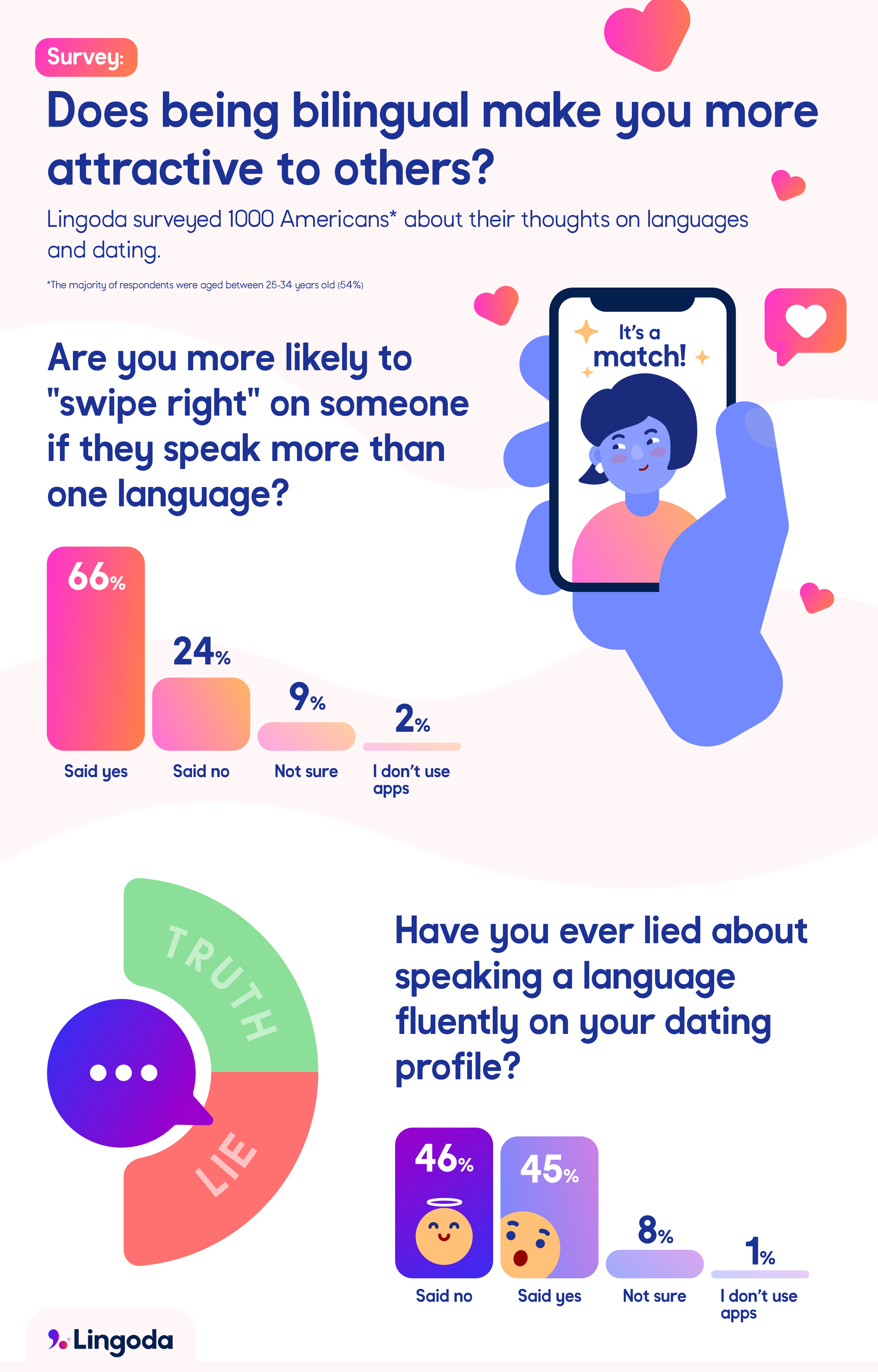 Survey:

Does being bilingual make you more attractive to others?

Lingoda surveyed 1000 Americans* about their thoughts on languages and dating.

*The majority of respondents were aged between 25-34 years old (54%)

It's a match!

Are you more likely to "swipe right" on someone if they speak more than one language?

66%
Said yes

24%
Said no

9%
Not sure

2%
I don't use apps

TRUTH

LIE

Have you ever lied about speaking a language fluently on your dating profile?

46%
Said no

45%
Said yes

8%
Not sure

1%
I don't use apps

Lingoda